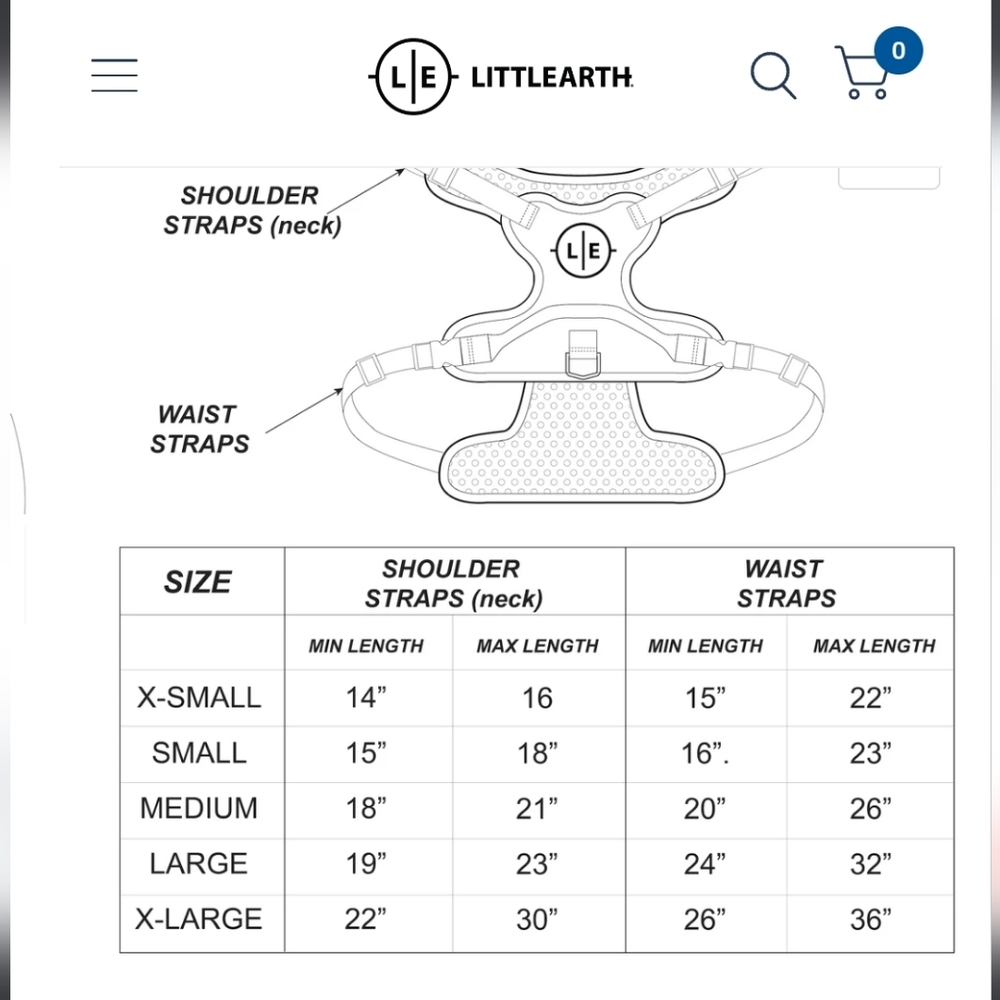 L|E LITTLEARTH

0

SHOULDER STRAPS (neck)

L|E

WAIST STRAPS

| SIZE | SHOULDER STRAPS (neck) | | WAIST STRAPS | |
|---|---|---|---|---|
| | MIN LENGTH | MAX LENGTH | MIN LENGTH | MAX LENGTH |
| X-SMALL | 14” | 16 | 15” | 22” |
| SMALL | 15” | 18” | 16”. | 23” |
| MEDIUM | 18” | 21” | 20” | 26” |
| LARGE | 19” | 23” | 24” | 32” |
| X-LARGE | 22” | 30” | 26” | 36” |